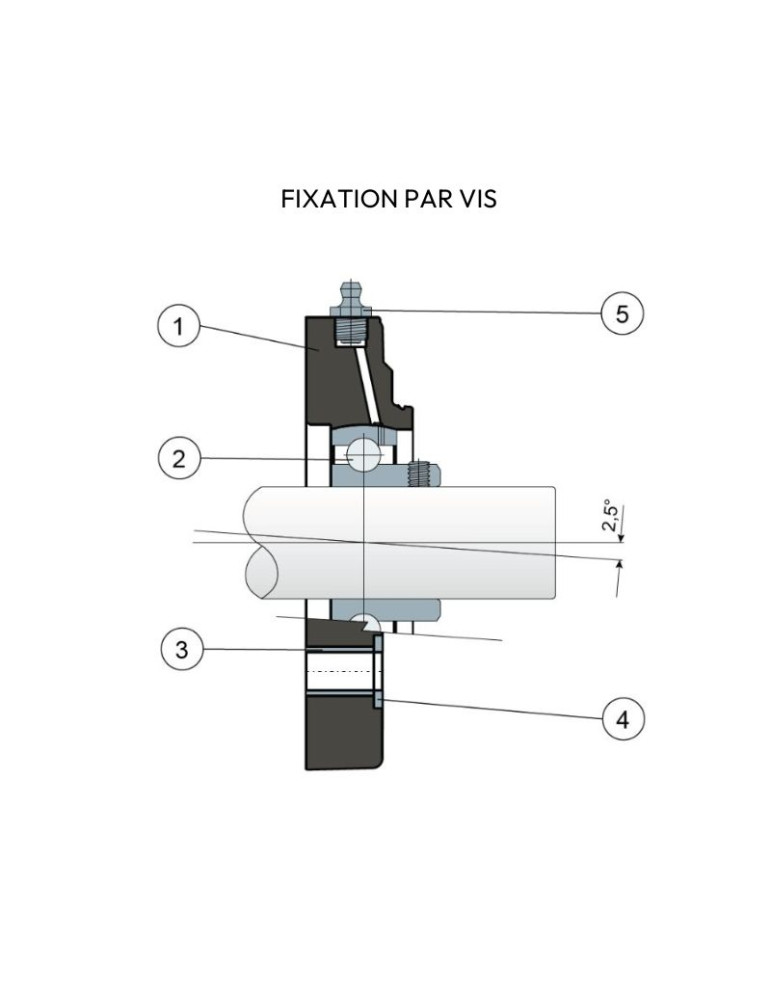 FIXATION PAR VIS

1

5

2

2,5°

3

4